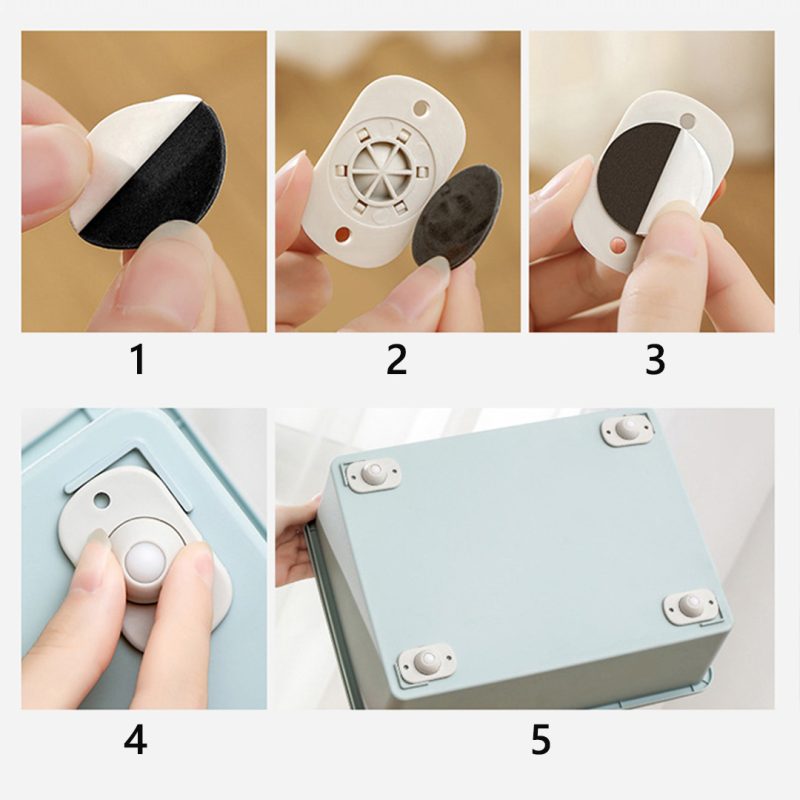 1
2
3
4
5